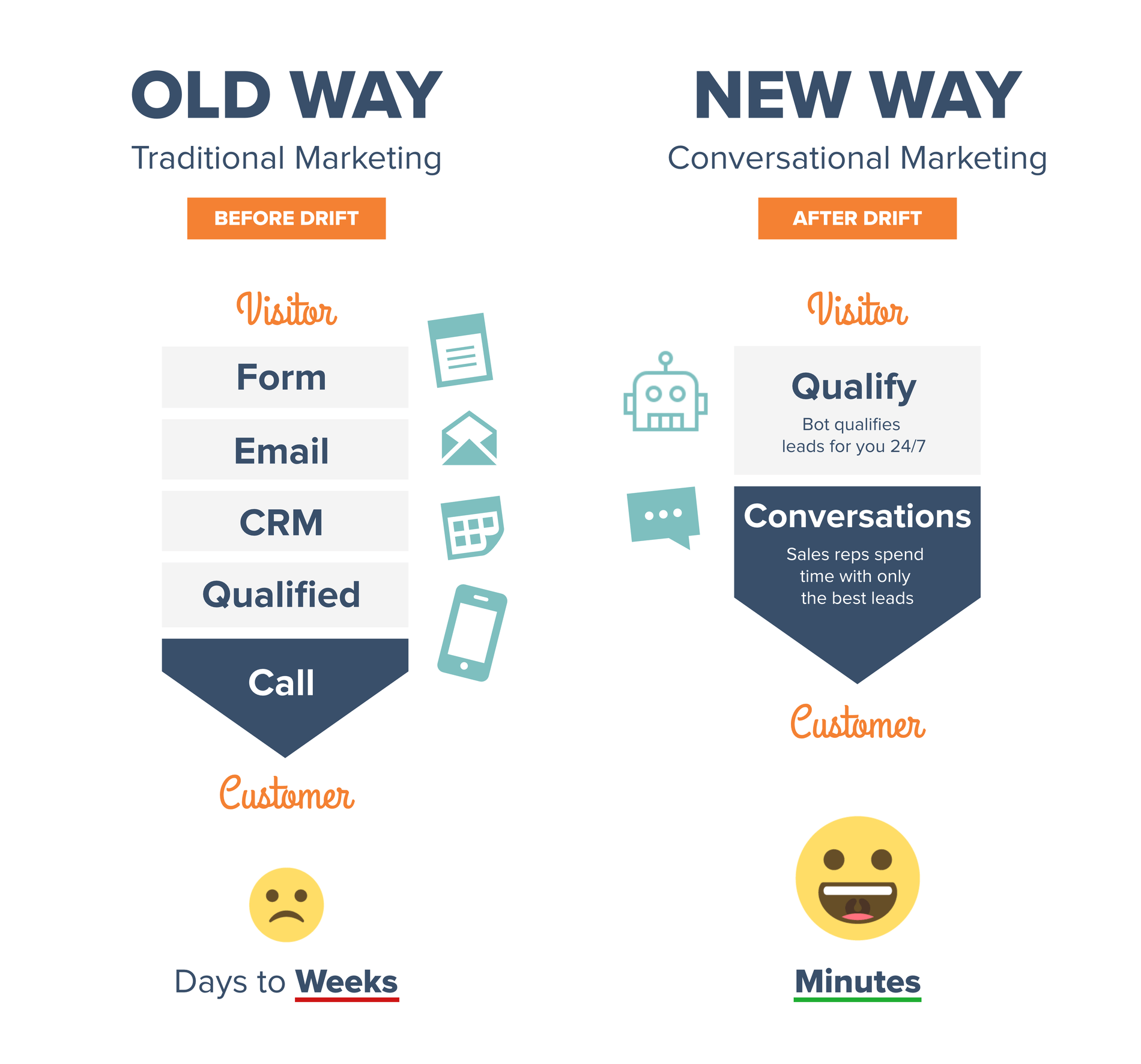 OLD WAY

Traditional Marketing

BEFORE DRIFT

Visitor

Form

Email

CRM

Qualified

Call

Customer

Days to Weeks

NEW WAY

Conversational Marketing

AFTER DRIFT

Visitor

Qualify

Bot qualifies leads for you 24/7

Conversations

Sales reps spend time with only the best leads

Customer

Minutes